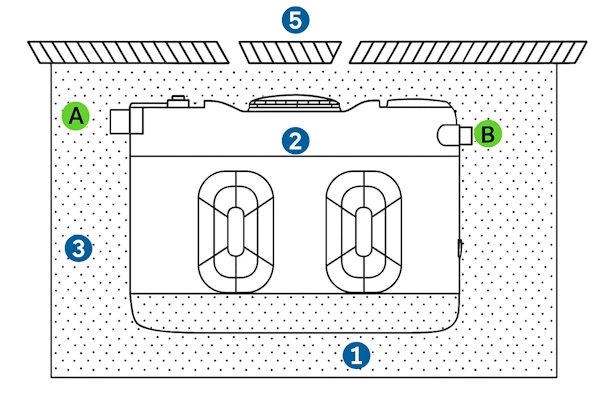 5
A
2
B
3
1