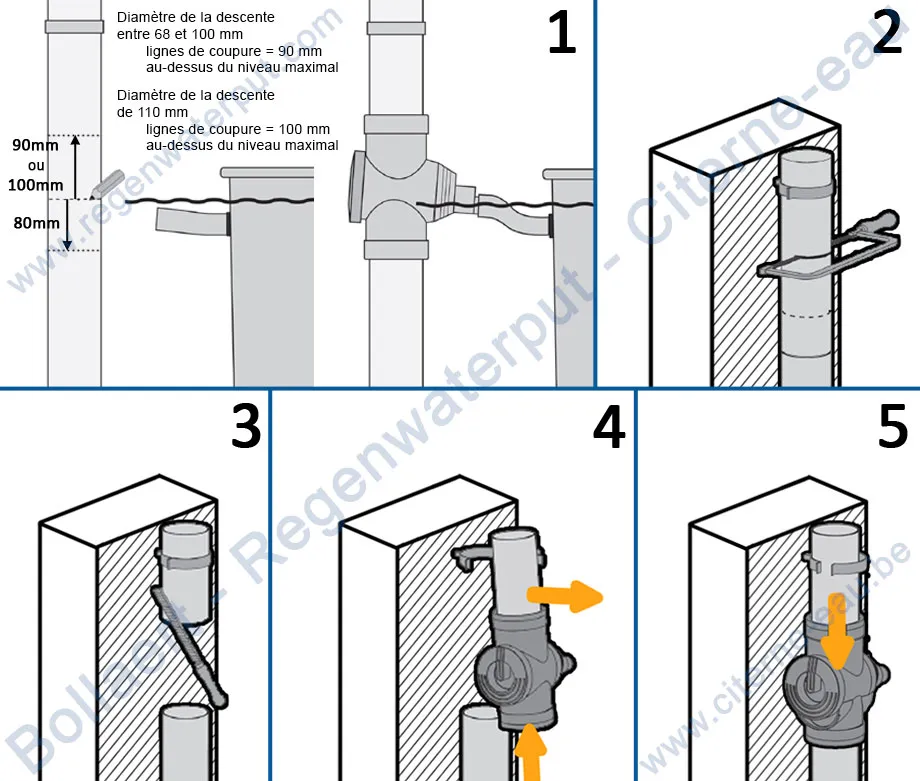 Diamètre de la descente entre 68 et 100 mm
lignes de coupure = 90 mm au-dessus du niveau maximal

Diamètre de la descente de 110 mm
lignes de coupure = 100 mm au-dessus du niveau maximal

90mm
ou
100mm

80mm

1

2

3

4

5

www.regenwaterput.com

Bollaert - Regenwaterput - Citerne-eau

www.citerne-eau.be